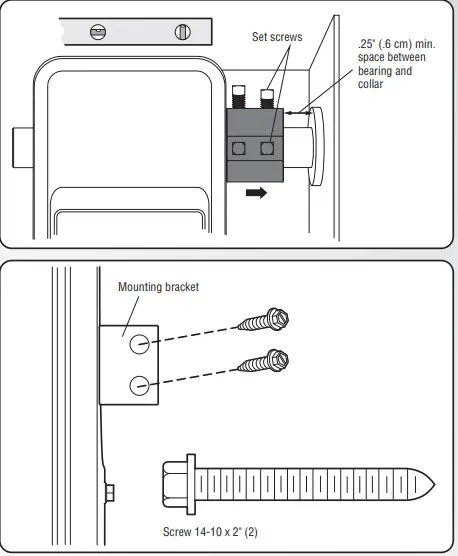 Set screws

.25" (.6 cm) min. space between bearing and collar

Mounting bracket

Screw 14-10 x 2" (2)