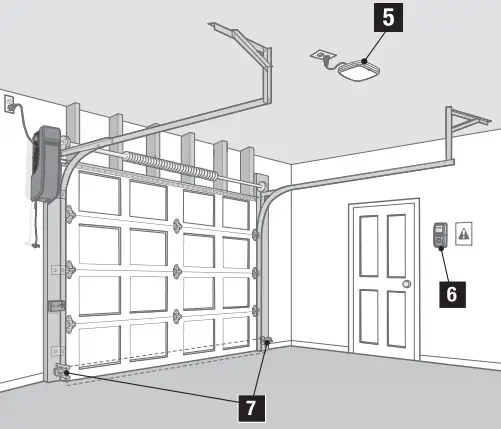 5

6

7