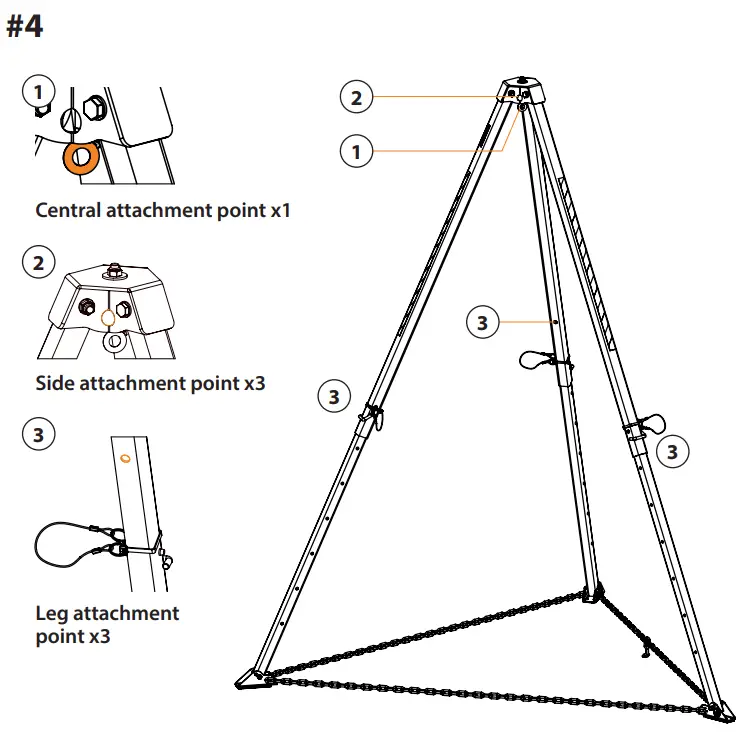 #4

1

Central attachment point x1

2

Side attachment point x3

3

Leg attachment point x3

2

1

3

3

3