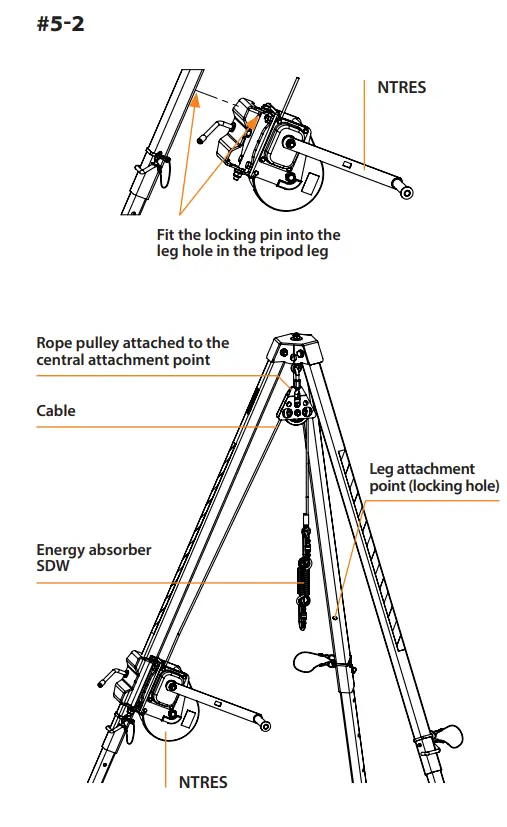 #5-2

NTRES

Fit the locking pin into the leg hole in the tripod leg

Rope pulley attached to the central attachment point

Cable

Leg attachment point (locking hole)

Energy absorber SDW

NTRES