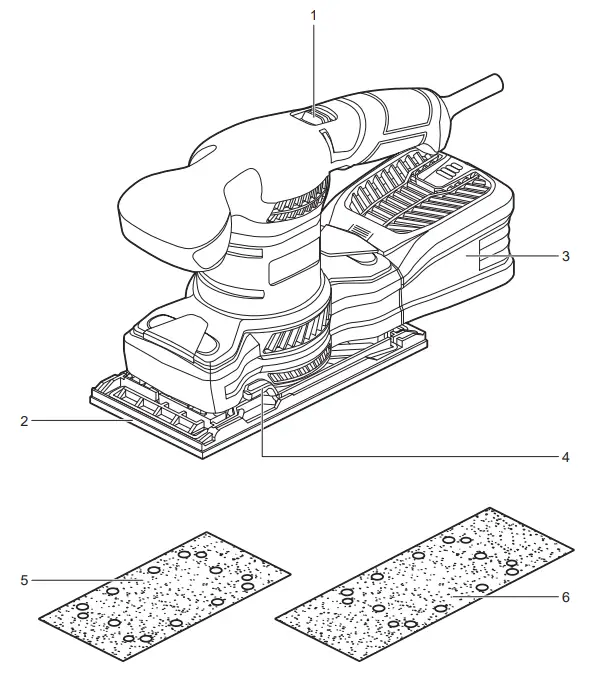 1
3
2
4
5
6