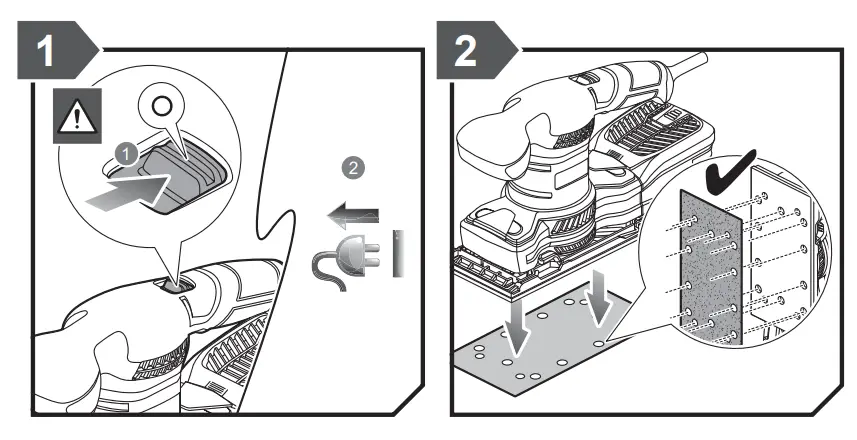 1

O

1

2

2