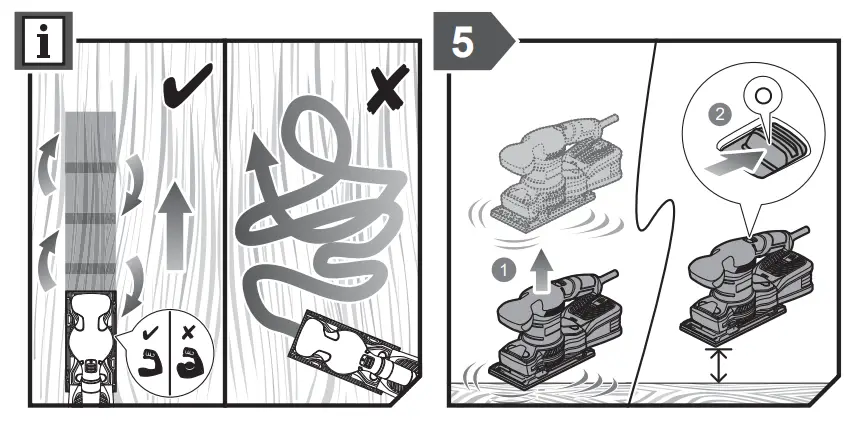 i

5

1

2