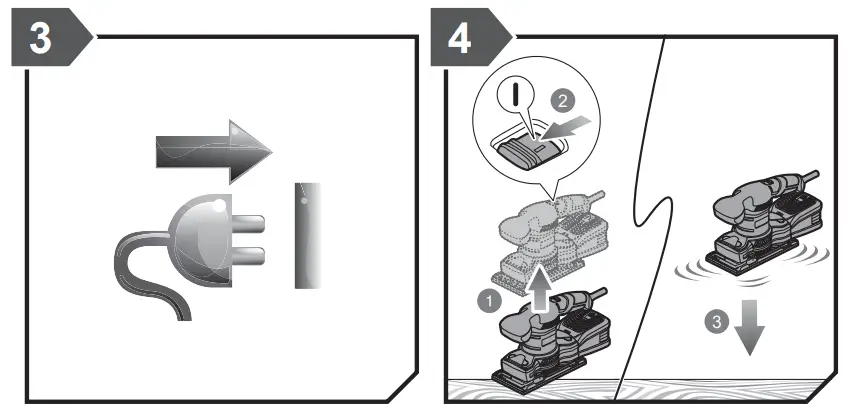 3

4

I

2

1

3