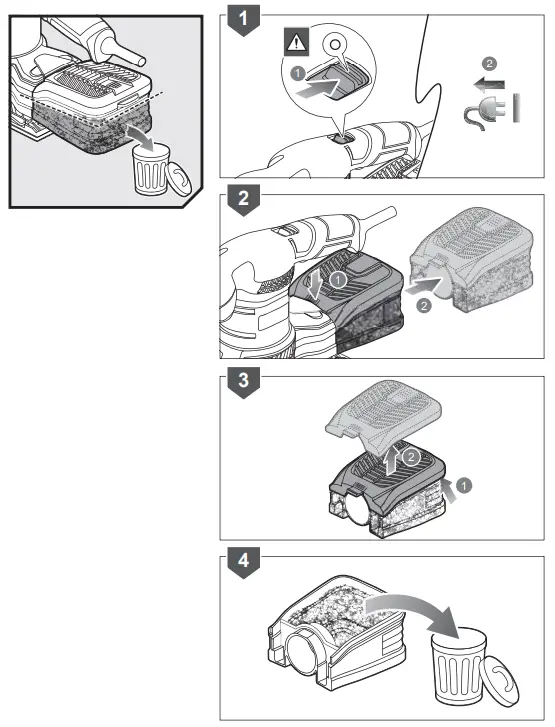 1
1
2
2
1
2
3
2
1
4