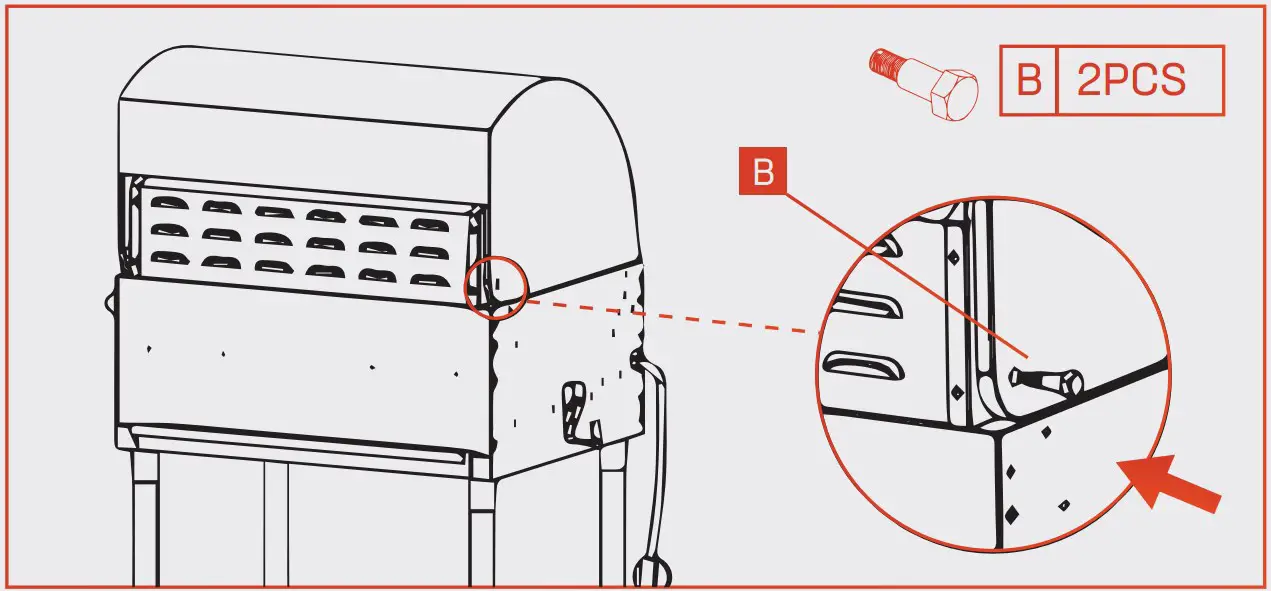 B 2PCS

B