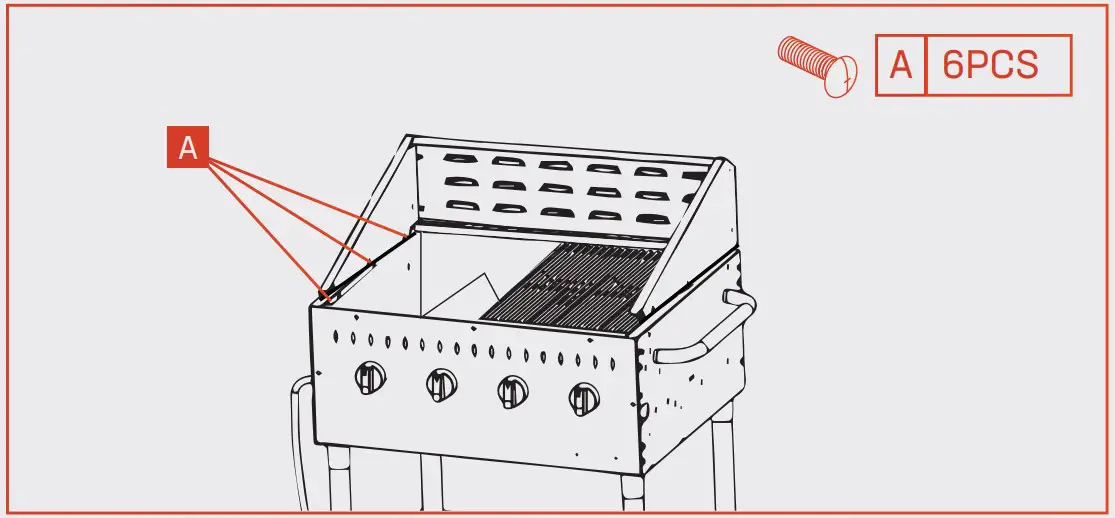 A 6PCS

A