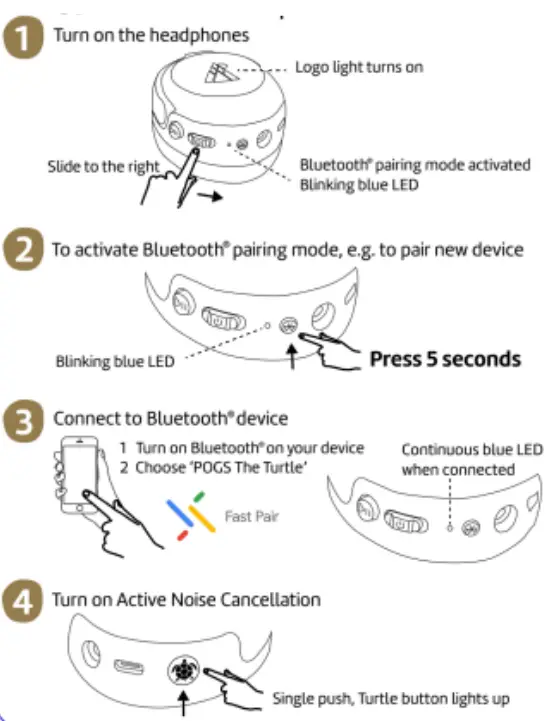 1 Turn on the headphones

Logo light turns on

Slide to the right

Bluetooth® pairing mode activated
Blinking blue LED

2 To activate Bluetooth® pairing mode, e.g. to pair new device

Blinking blue LED

Press 5 seconds

3 Connect to Bluetooth® device

1 Turn on Bluetooth® on your device
2 Choose 'POGS The Turtle'

Fast Pair

Continuous blue LED when connected

4 Turn on Active Noise Cancellation

Single push, Turtle button lights up