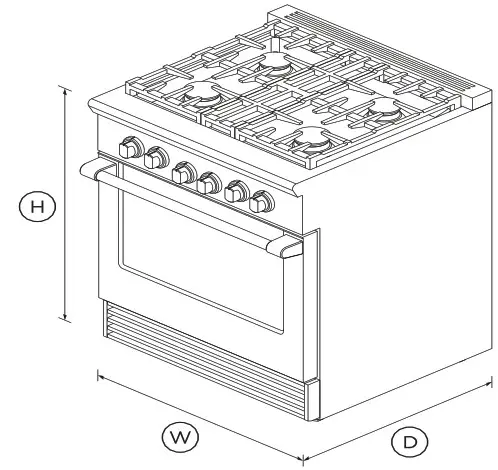 H

W

D