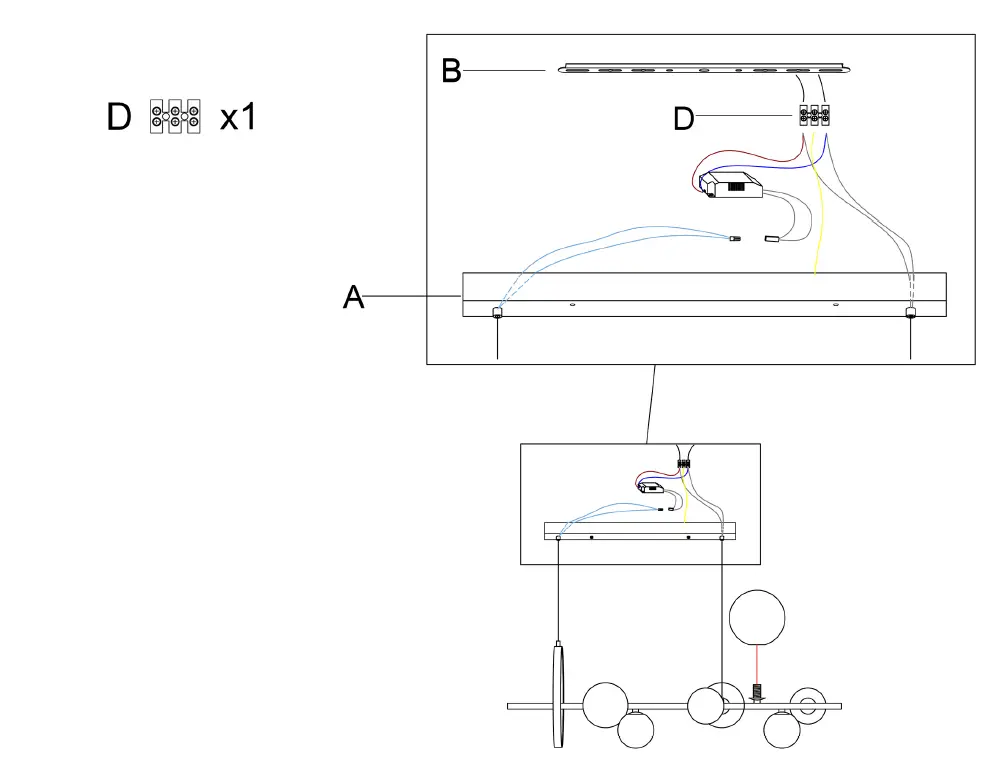 D x1

B

D

A