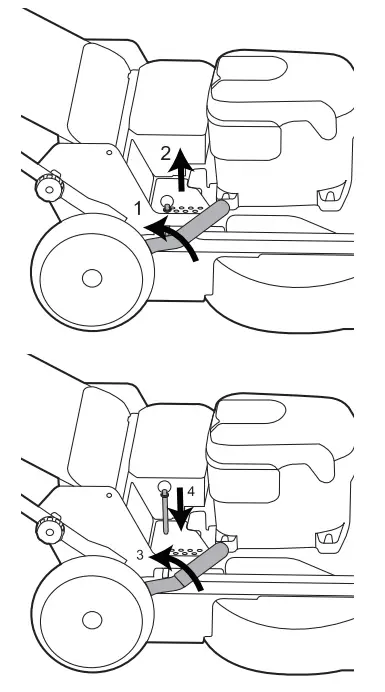 2
1
4
3