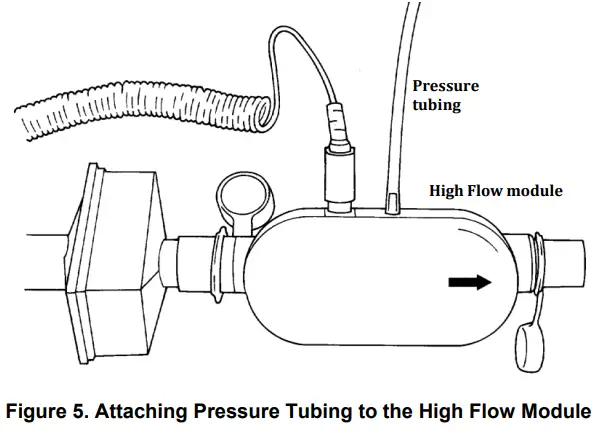 Pressure tubing

High Flow module

Figure 5. Attaching Pressure Tubing to the High Flow Module