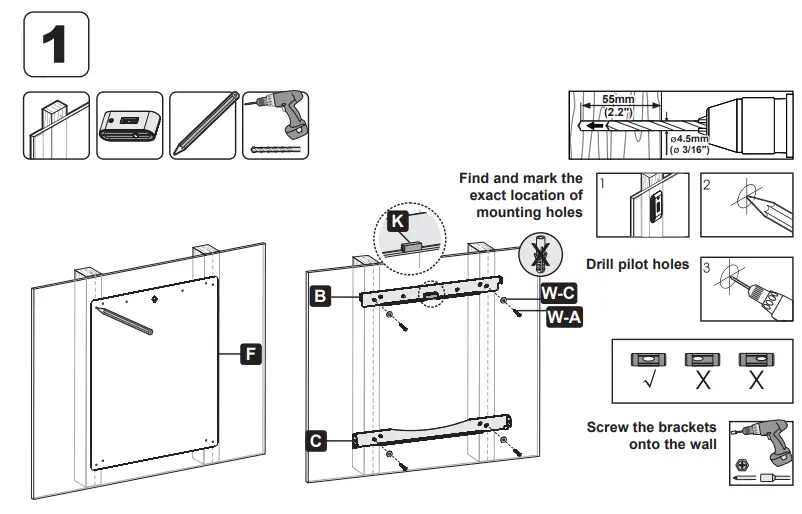 1

55mm
(2.2")
ø4.5mm
(ø 3/16")

Find and mark the exact location of mounting holes

1
2

Drill pilot holes

3

K

B
W-C
W-A

F

C

√ X X

Screw the brackets onto the wall