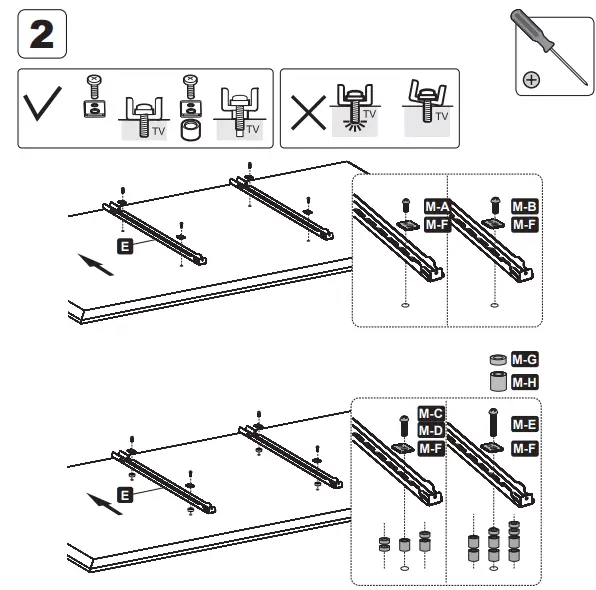 2

TV TV

TV TV

E

M-A
M-F

M-B
M-F

M-G
M-H

E

M-C
M-D
M-F

M-E
M-F