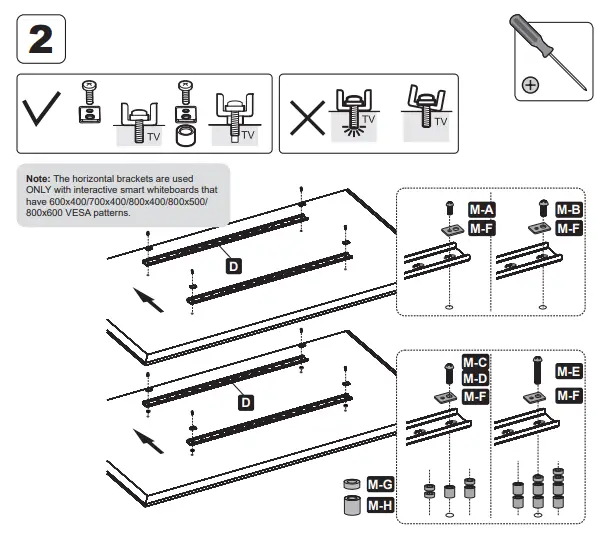 2

TV TV

TV TV

Note: The horizontal brackets are used ONLY with interactive smart whiteboards that have 600x400/700x400/800x400/800x500/800x600 VESA patterns.

D

M-A
M-F

M-B
M-F

D

M-C
M-D
M-F

M-E
M-F

M-G
M-H