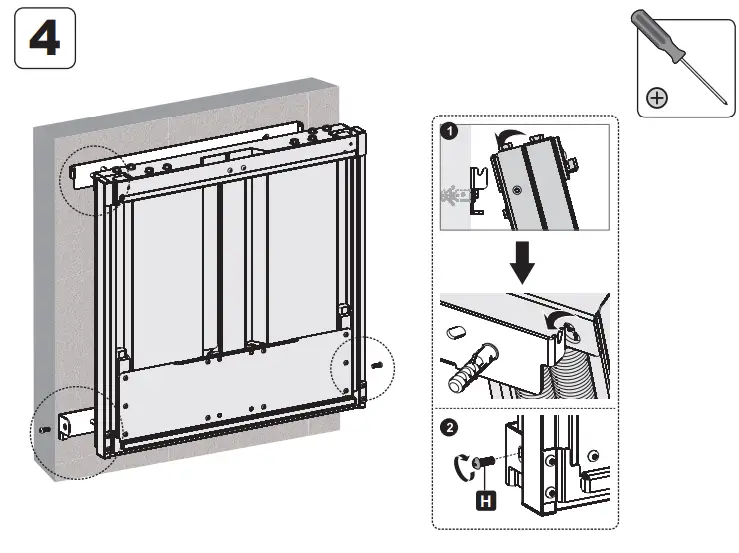 4

1

2

H