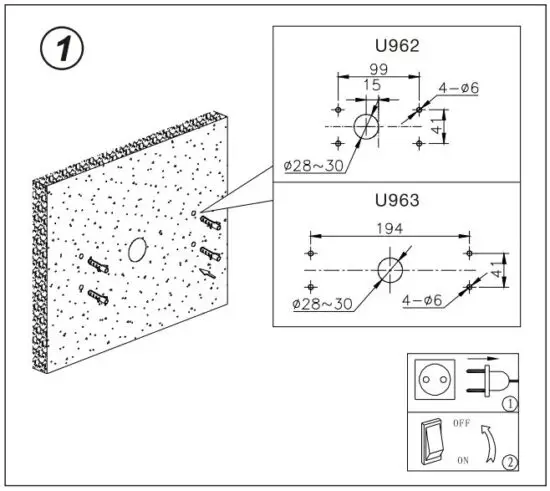 1

U962

99

15

4-ø6

41

ø28~30

U963

194

41

ø28~30

4-ø6

1

OFF

ON

2