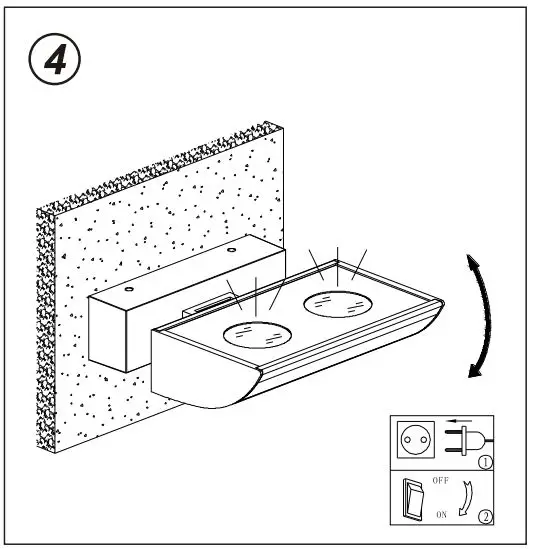 4

1

OFF

ON

2