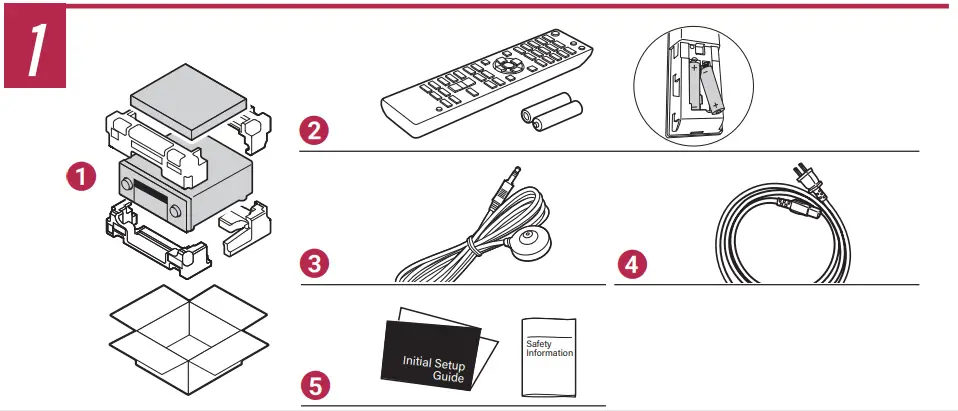 1

1

2

3

4

5

Initial Setup Guide

Safety Information