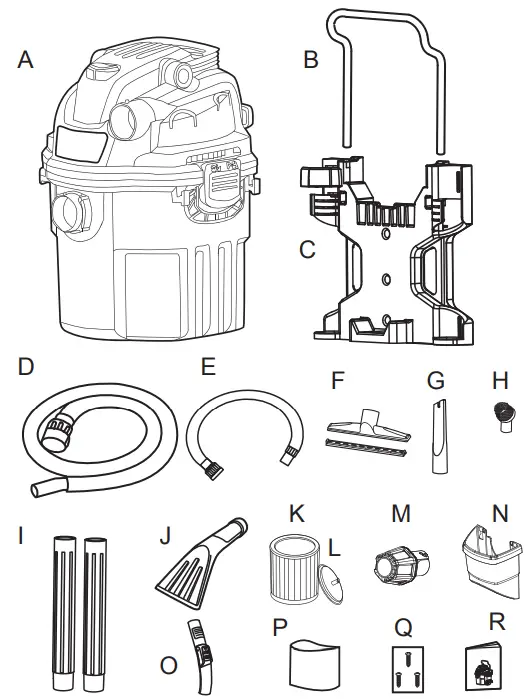 A B C D E F G H I J K L M N O P Q R