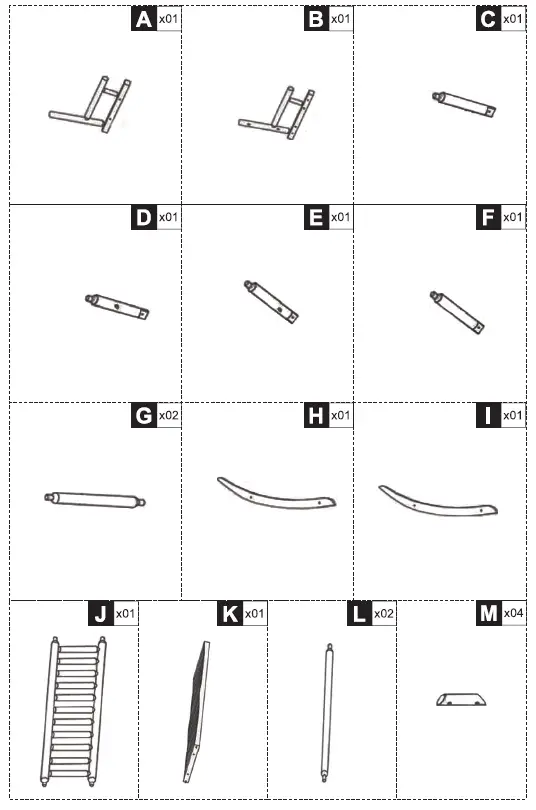 A x01
B x01
C x01
D x01
E x01
F x01
G x02
H x01
I x01
J x01
K x01
L x02
M x04