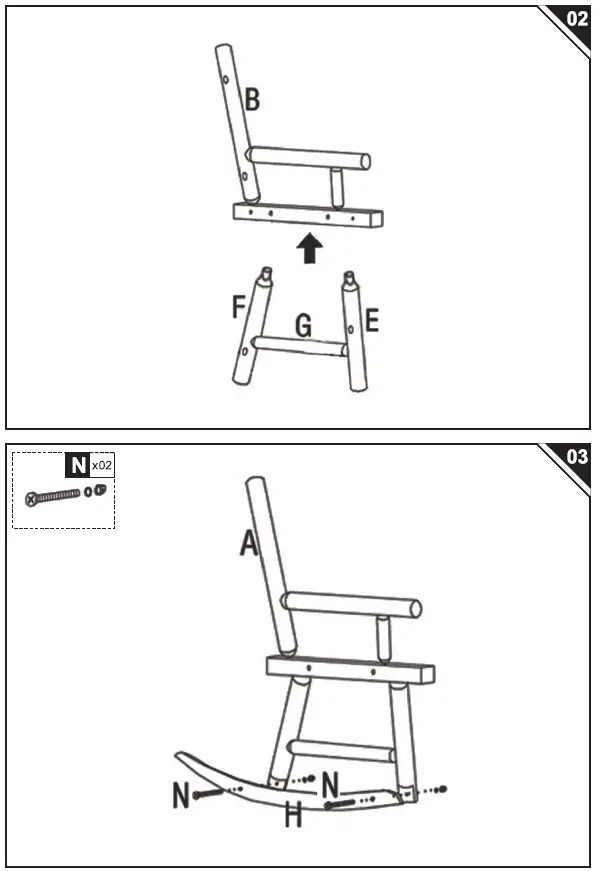 02

B

F

G

E

03

N x02

A

N

N

H