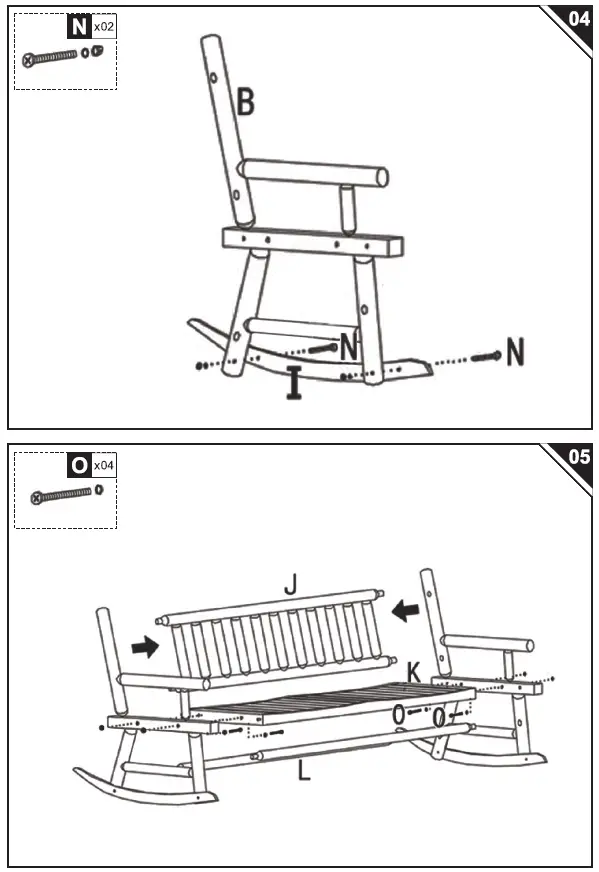 N x02

04

B

N

N

I

O x04

05

J

K

O

O

L