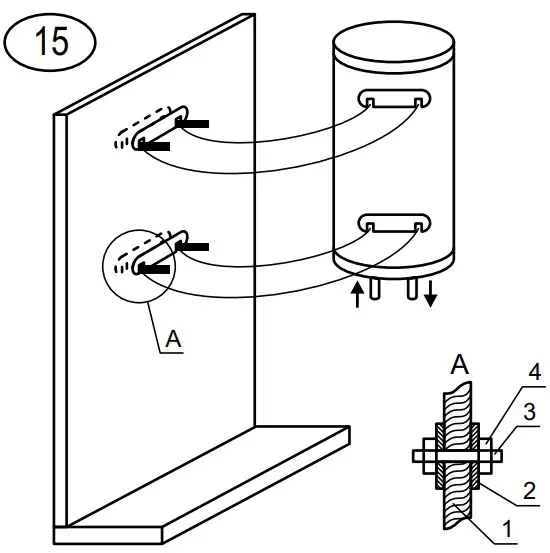 15

A

A

4

3

2

1