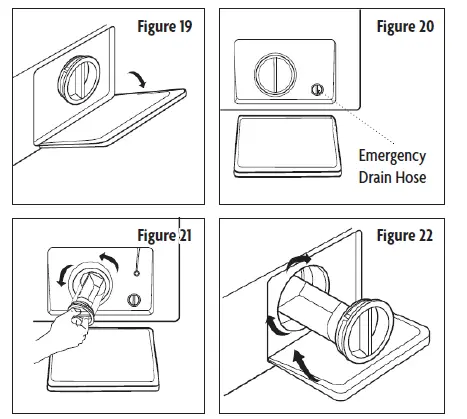 Figure 19

Figure 20

Emergency Drain Hose

Figure 21

Figure 22