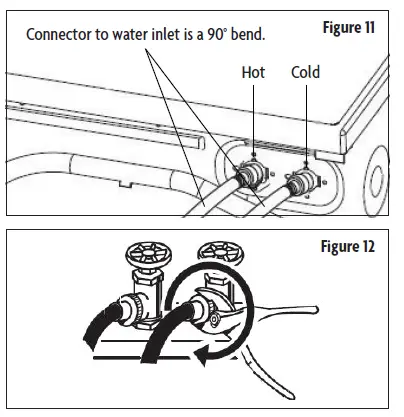 Figure 11

Connector to water inlet is a 90° bend.

Hot

Cold

Figure 12