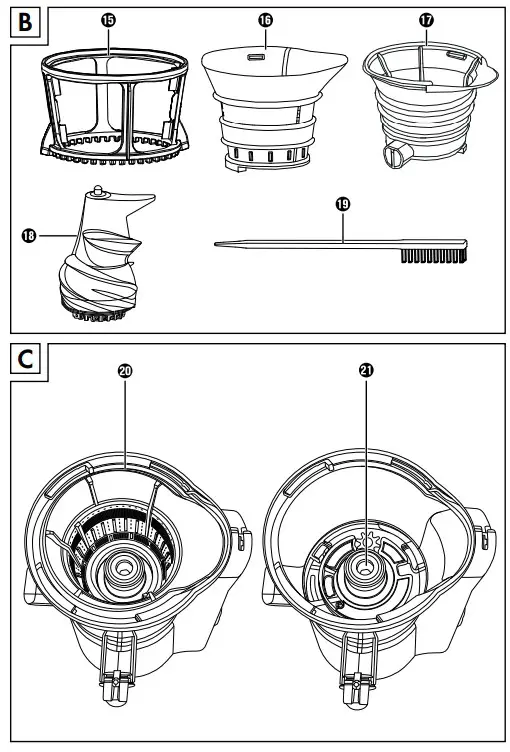 B
15
16
17
18
19
C
20
21