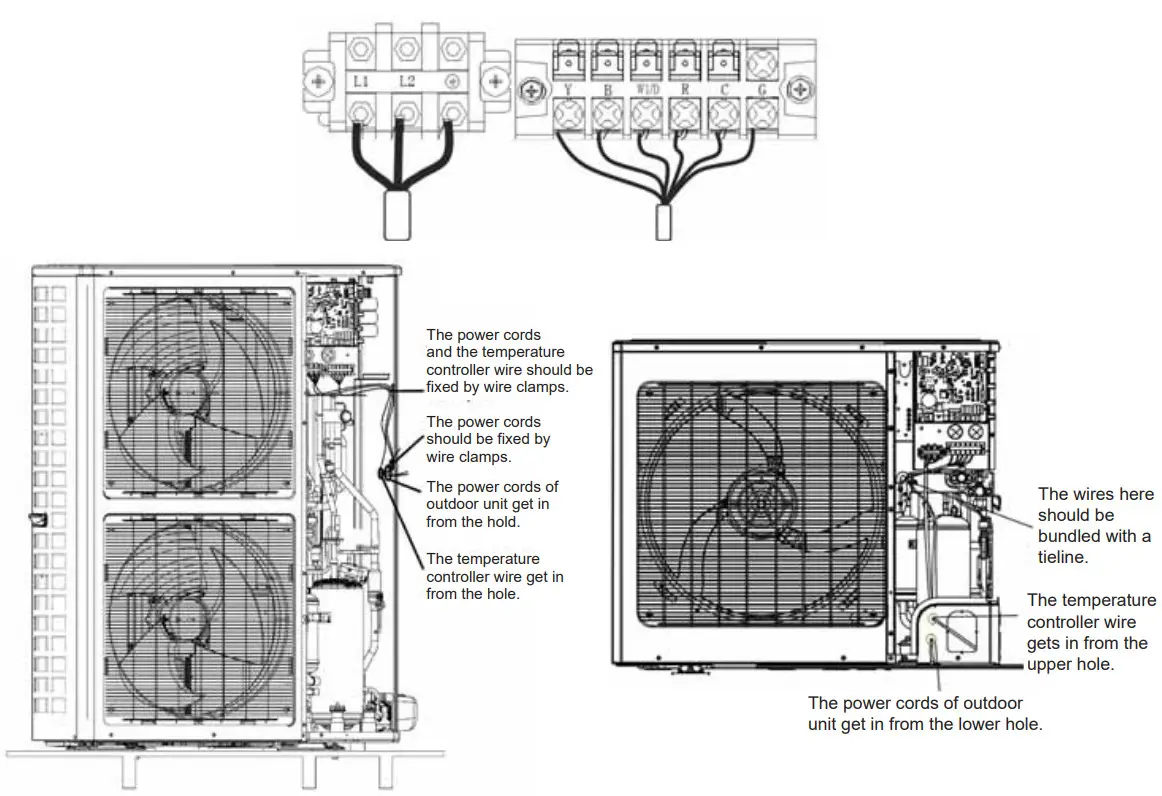 L1 L2

Y B W1/D R C G

The power cords and the temperature controller wire should be fixed by wire clamps.

The power cords should be fixed by wire clamps.

The power cords of outdoor unit get in from the hold.

The temperature controller wire get in from the hole.

The wires here should be bundled with a tieline.

The temperature controller wire gets in from the upper hole.

The power cords of outdoor unit get in from the lower hole.