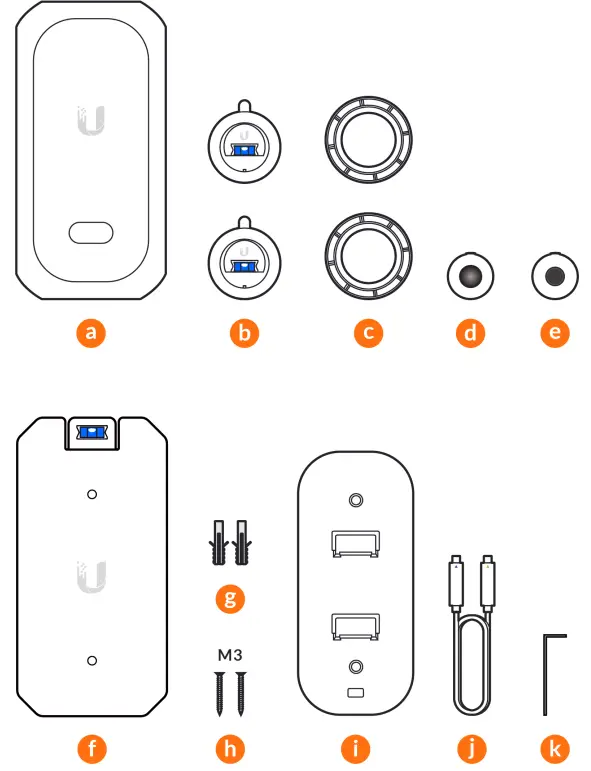 a b c d e

f g M3 h i j k