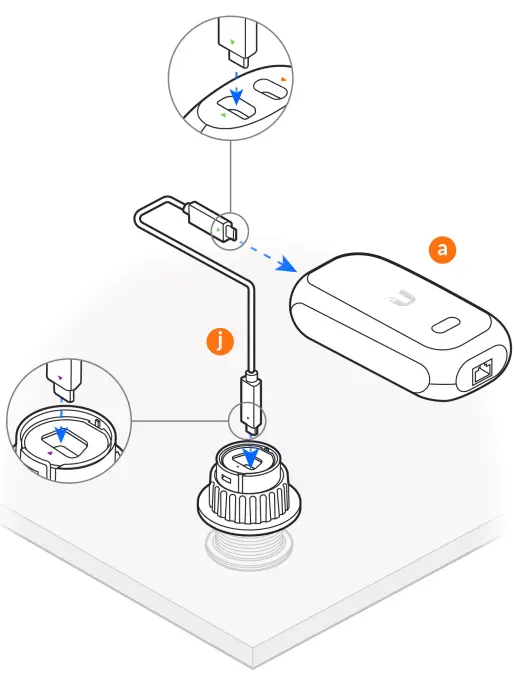 a

j