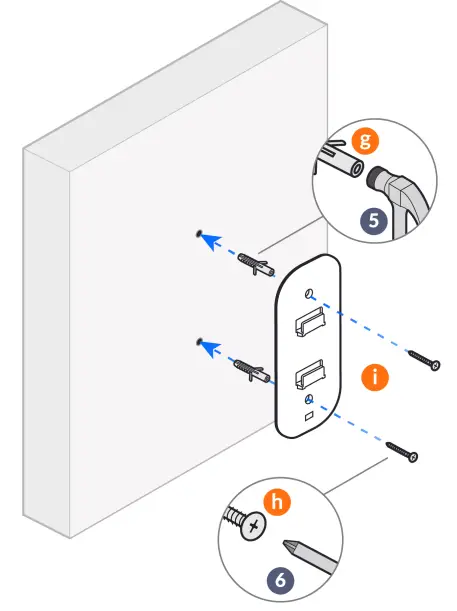 g
5
i
h
6