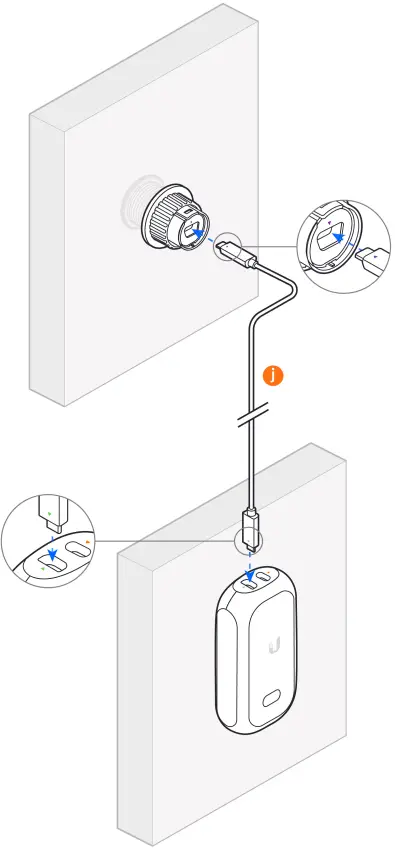 j