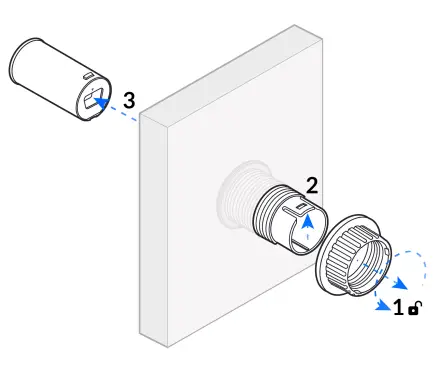 3

2

1