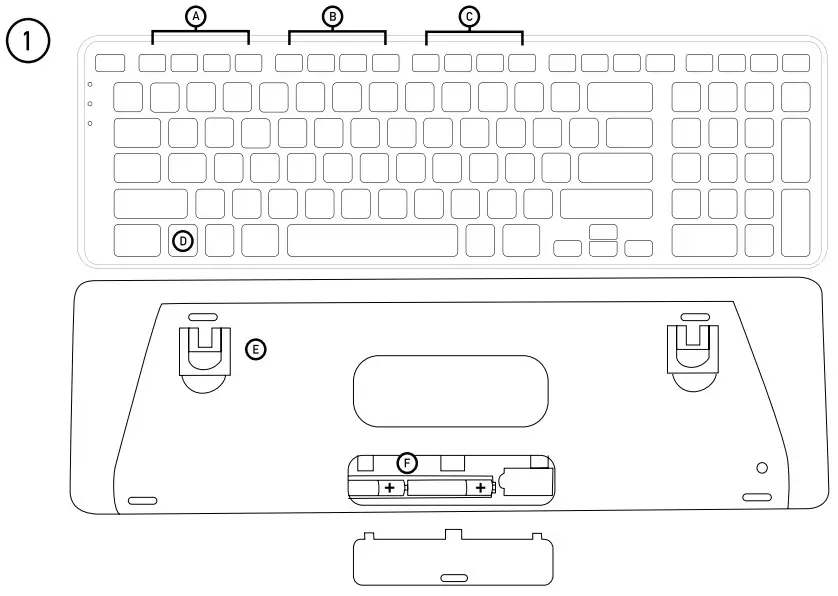 1

A

B

C

D

E

F

+

+