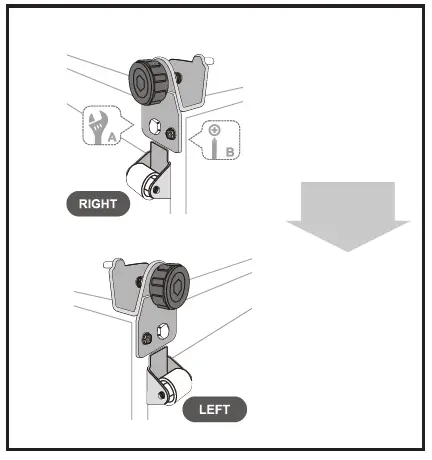 A

B

RIGHT

LEFT