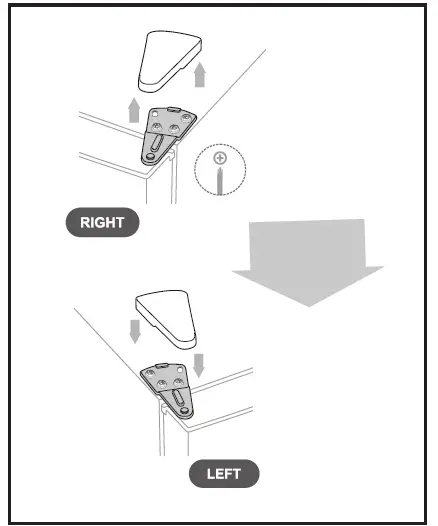 RIGHT

LEFT