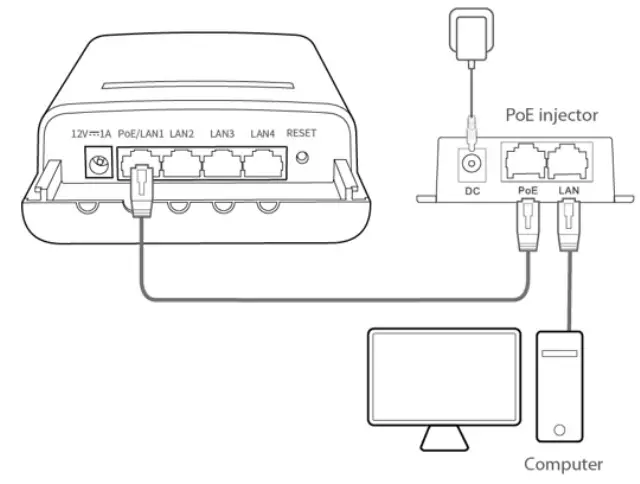 12V⎓1A PoE/LAN1 LAN2 LAN3 LAN4 RESET

PoE injector

DC PoE LAN

Computer