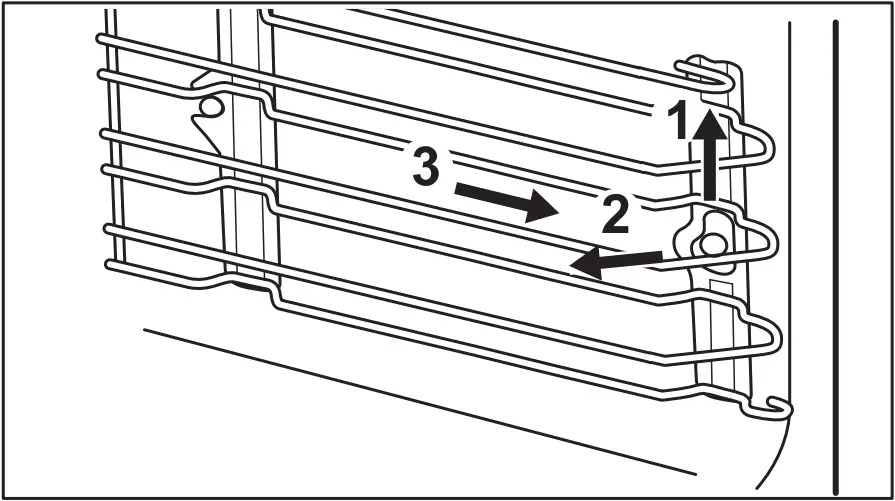 1
3
2