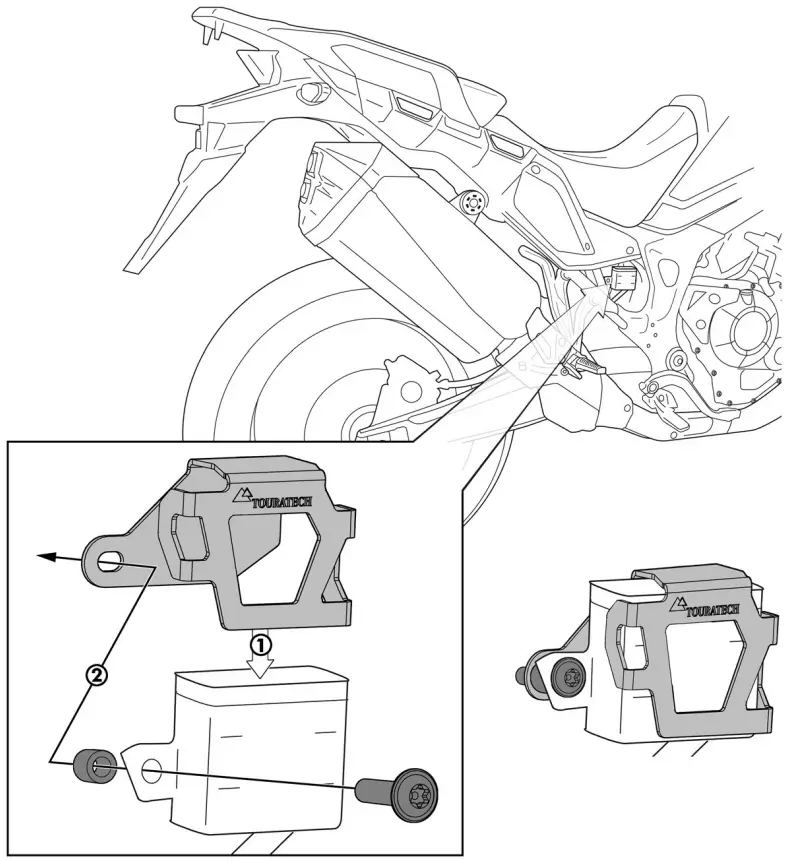 TOURATECH
①
②
TOURATECH