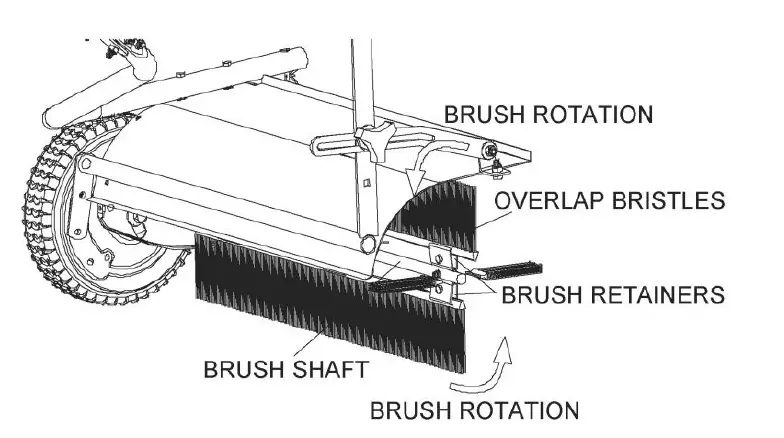 BRUSH ROTATION
OVERLAP BRISTLES
BRUSH RETAINERS
BRUSH SHAFT
BRUSH ROTATION