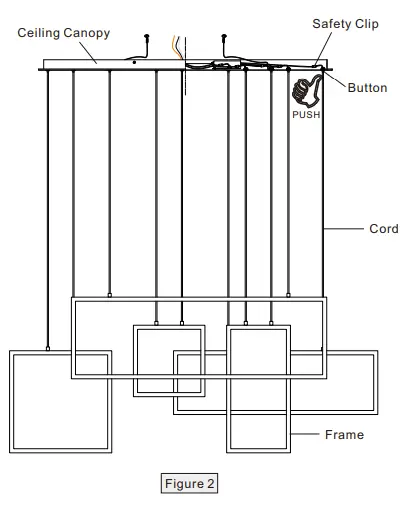 Ceiling Canopy

Safety Clip

Button

PUSH

Cord

Frame

Figure 2