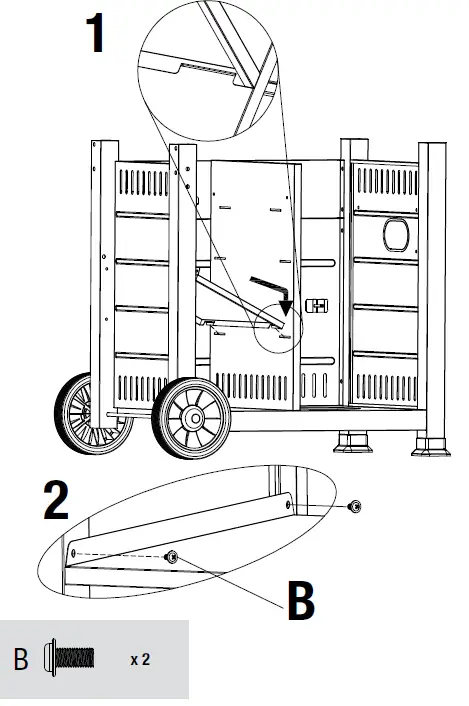 1

2

B

B x 2