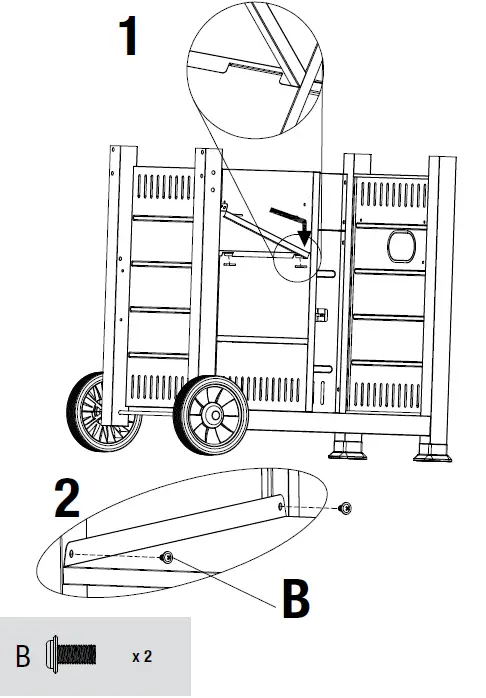 1

2

B

B x 2