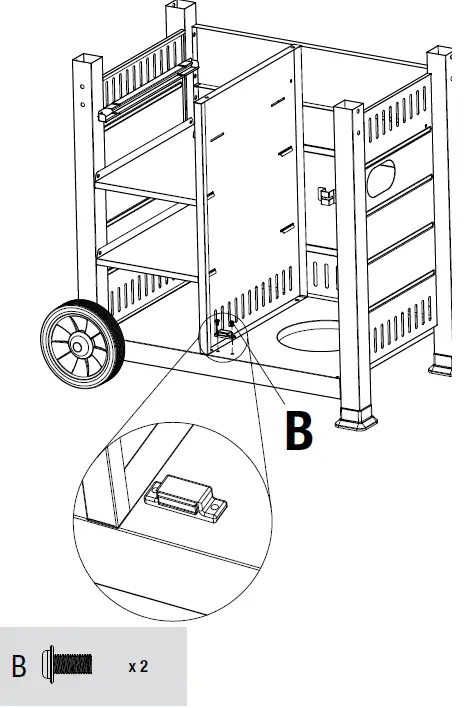 B

B x 2