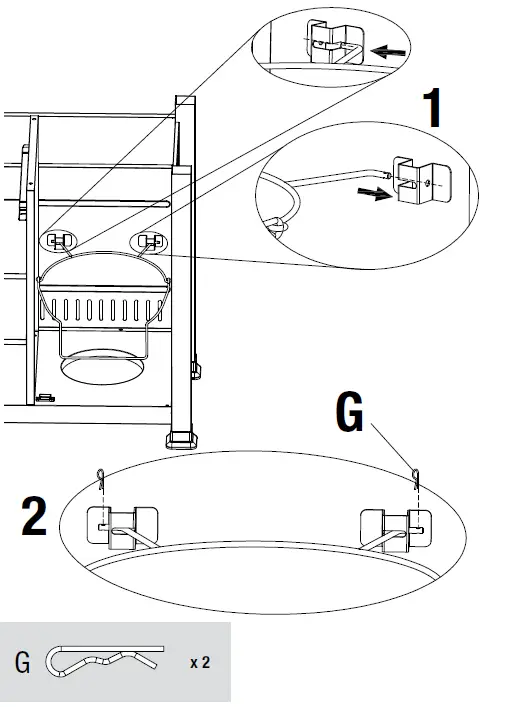 1

G

2

G x 2