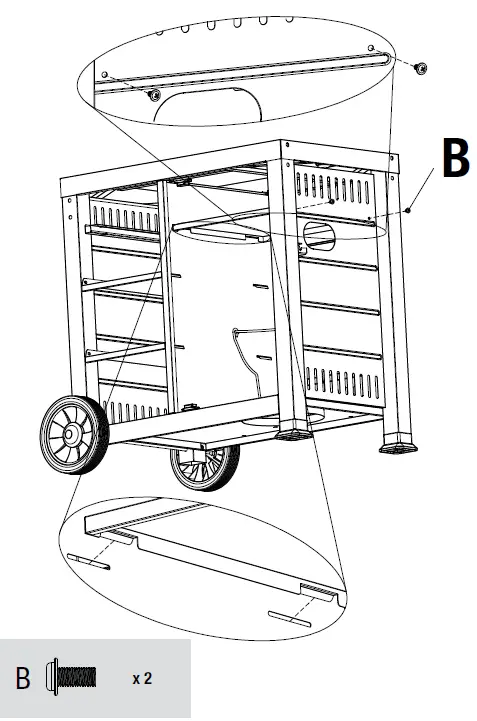 B

B x 2